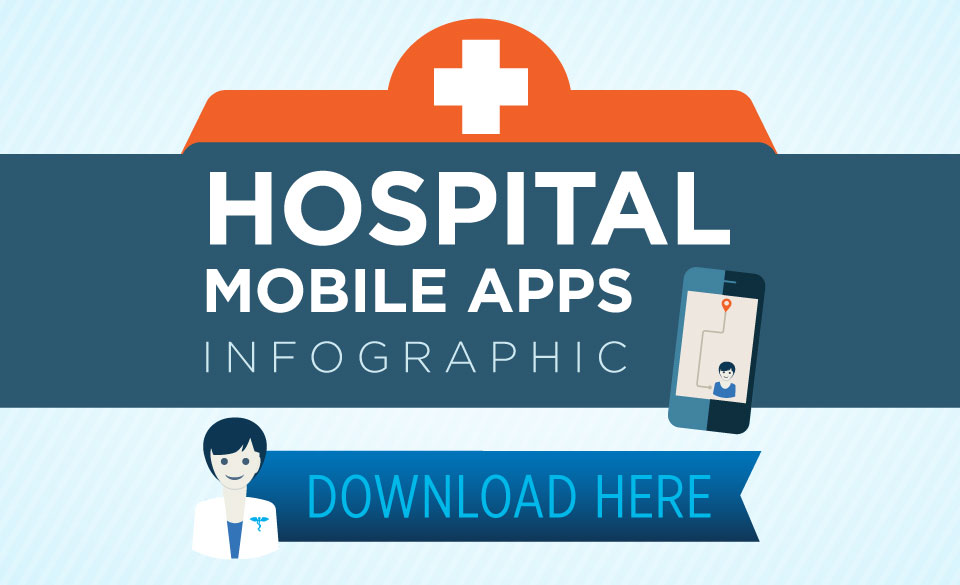 HOSPITAL
MOBILE APPS
INFOGRAPHIC

DOWNLOAD HERE